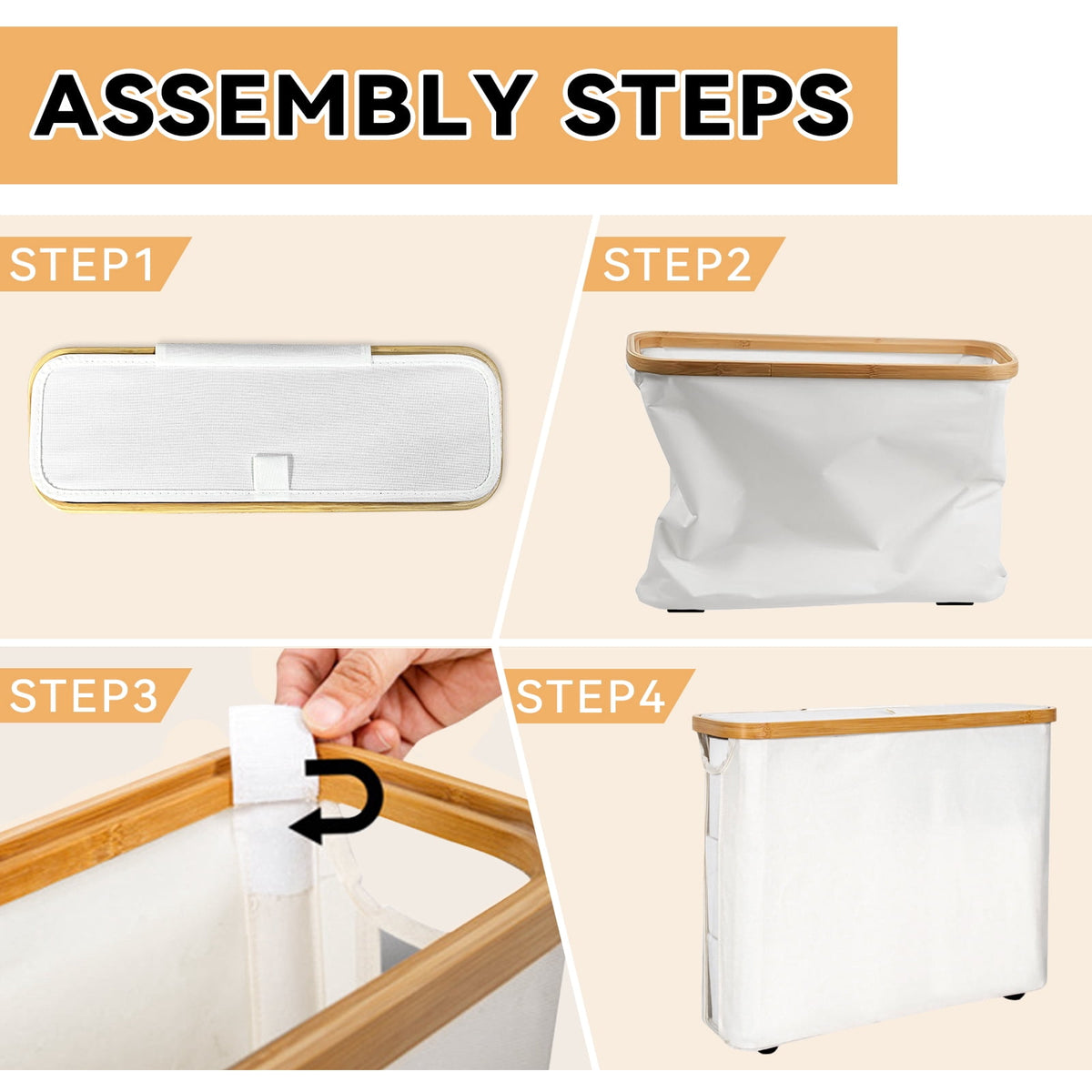 ASSEMBLY STEPS

STEP1

STEP2

STEP3

STEP4